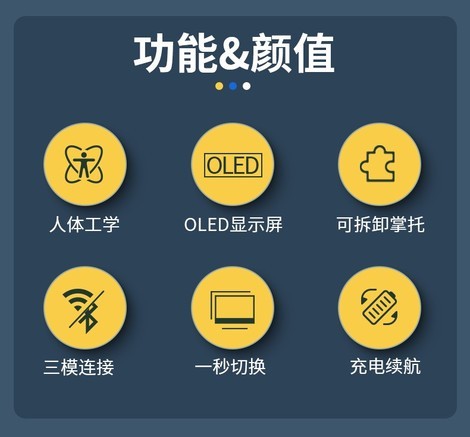 功能&颜值

OLED

人体工学

OLED显示屏

可拆卸掌托

三模连接

一秒切换

充电续航