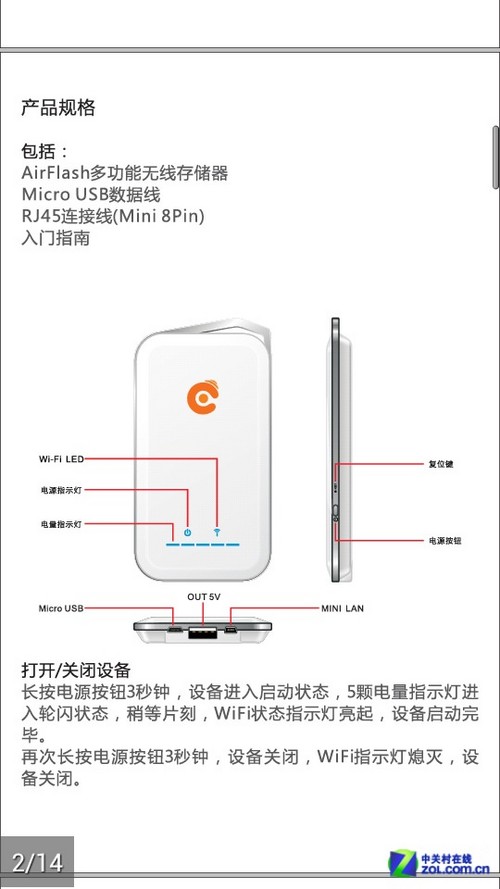 产品规格

包括：
AirFlash多功能无线存储器
Micro USB数据线
RJ45连接线(Mini 8Pin)
入门指南

Wi-Fi LED
电源指示灯
电量指示灯
复位键
电源按钮
Micro USB
OUT 5V
MINI LAN

打开/关闭设备
长按电源按钮3秒钟，设备进入启动状态，5颗电量指示灯进入轮闪状态，稍等片刻，WiFi状态指示灯亮起，设备启动完毕。
再次长按电源按钮3秒钟，设备关闭，WiFi指示灯熄灭，设备关闭。

2/14

中关村在线
ZOL.com.cn